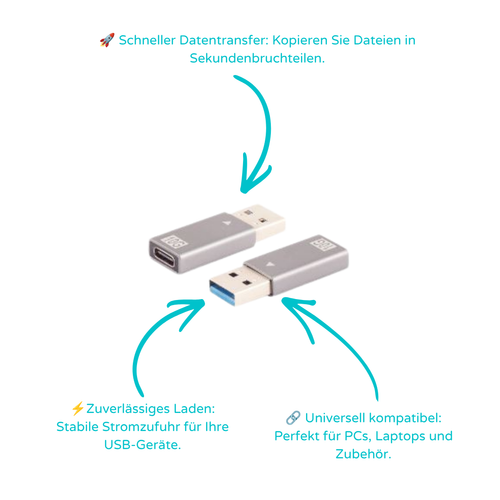 🚀 Schneller Datentransfer: Kopieren Sie Dateien in Sekundenbruchteilen.

10G

10G

⚡Zuverlässiges Laden: Stabile Stromzufuhr für Ihre USB-Geräte.

🔗 Universell kompatibel: Perfekt für PCs, Laptops und Zubehör.